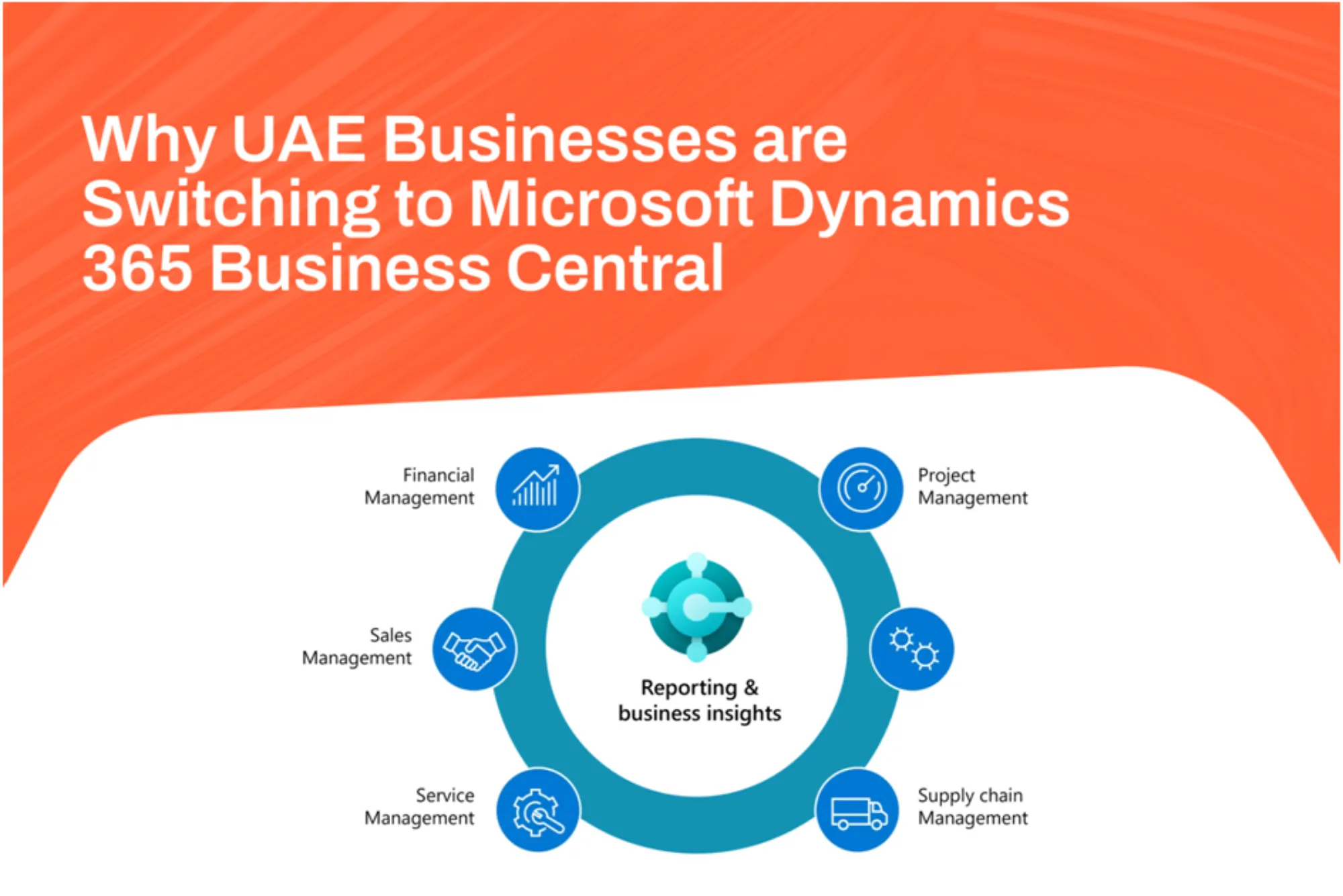 Why UAE Businesses are Switching to Microsoft Dynamics 365 Business Central

Financial Management

Project Management

Sales Management

Reporting & business insights

Service Management

Supply chain Management